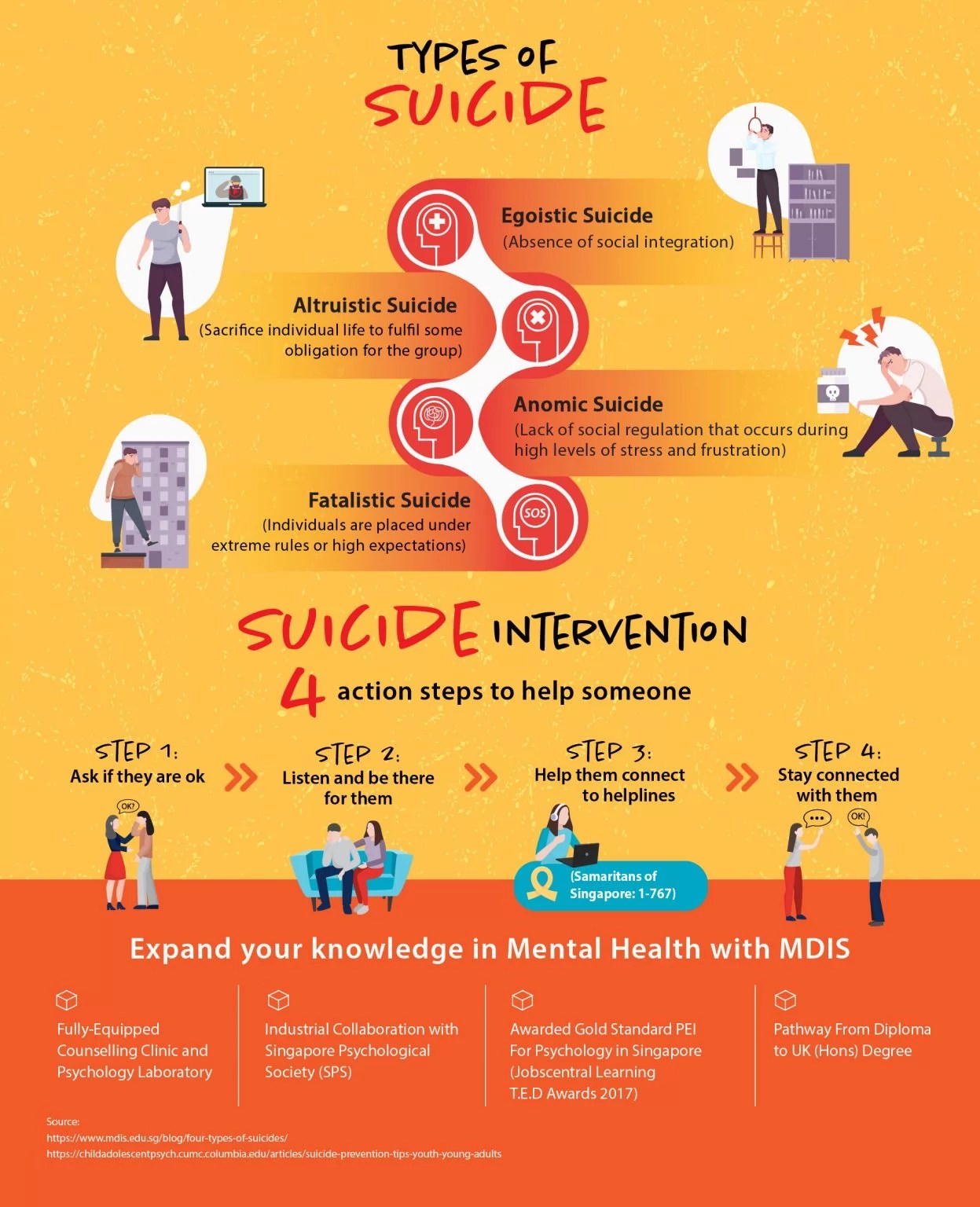 TYPES OF SUICIDE

Egoistic Suicide
(Absence of social integration)

Altruistic Suicide
(Sacrifice individual life to fulfil some obligation for the group)

Anomic Suicide
(Lack of social regulation that occurs during high levels of stress and frustration)

Fatalistic Suicide
(Individuals are placed under extreme rules or high expectations)

SOS

SUICIDE INTERVENTION
4 action steps to help someone

STEP 1:
Ask if they are ok

OK?

STEP 2:
Listen and be there for them

STEP 3:
Help them connect to helplines

(Samaritans of Singapore: 1-767)

STEP 4:
Stay connected with them

...

OK!

Expand your knowledge in Mental Health with MDIS

Fully-Equipped Counselling Clinic and Psychology Laboratory

Industrial Collaboration with Singapore Psychological Society (SPS)

Awarded Gold Standard PEI For Psychology in Singapore (Jobscentral Learning T.E.D Awards 2017)

Pathway From Diploma to UK (Hons) Degree

Source:
https://www.mdis.edu.sg/blog/four-types-of-suicides/
https://childadolescentpsych.cumc.columbia.edu/articles/suicide-prevention-tips-youth-young-adults